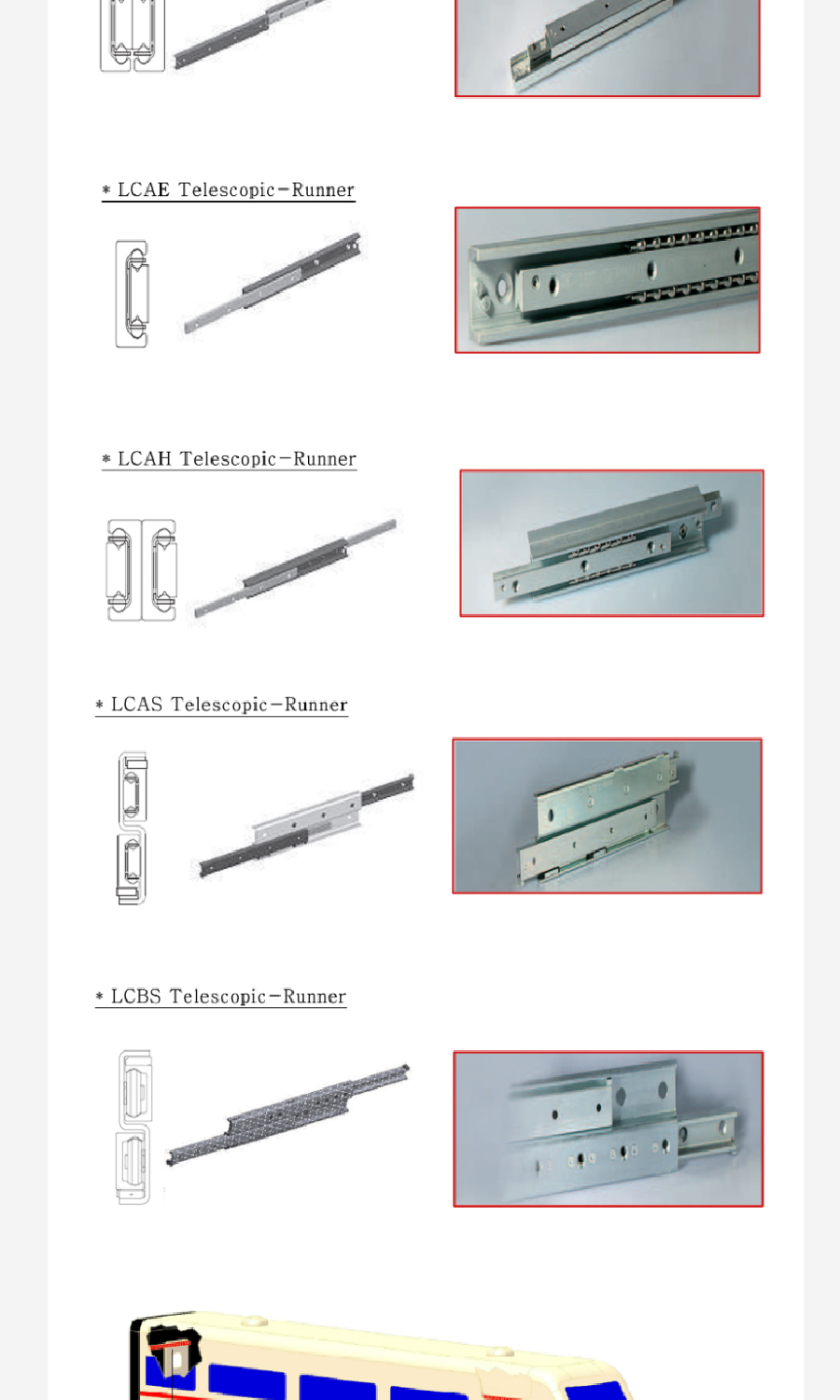 * LCAE Telescopic-Runner

* LCAH Telescopic-Runner

* LCAS Telescopic-Runner

* LCBS Telescopic-Runner